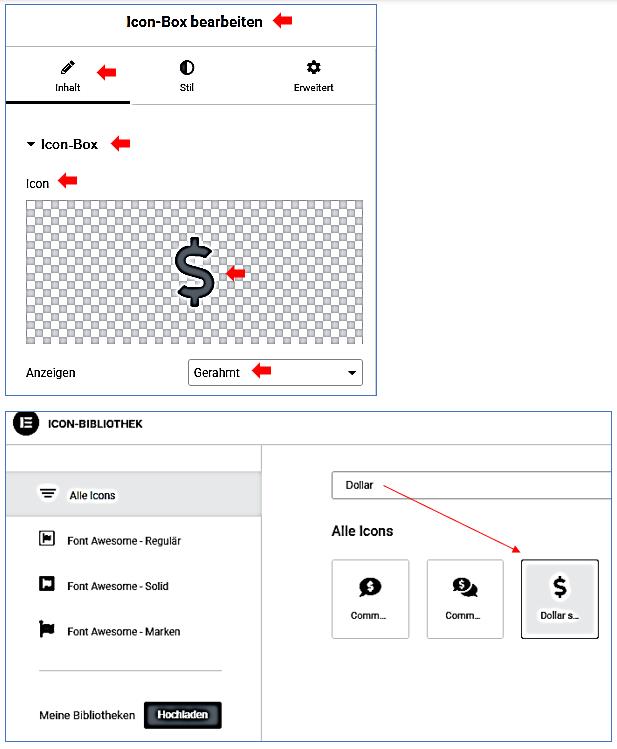 Icon-Box bearbeiten

Inhalt

Stil

Erweitert

Icon-Box

Icon

$

Anzeigen

Gerahmt

ICON-BIBLIOTHEK

Alle Icons

Font Awesome - Regulär

Font Awesome - Solid

Font Awesome - Marken

Meine Bibliotheken

Hochladen

Dollar

Alle Icons

Comm...

Comm...

Dollar s...